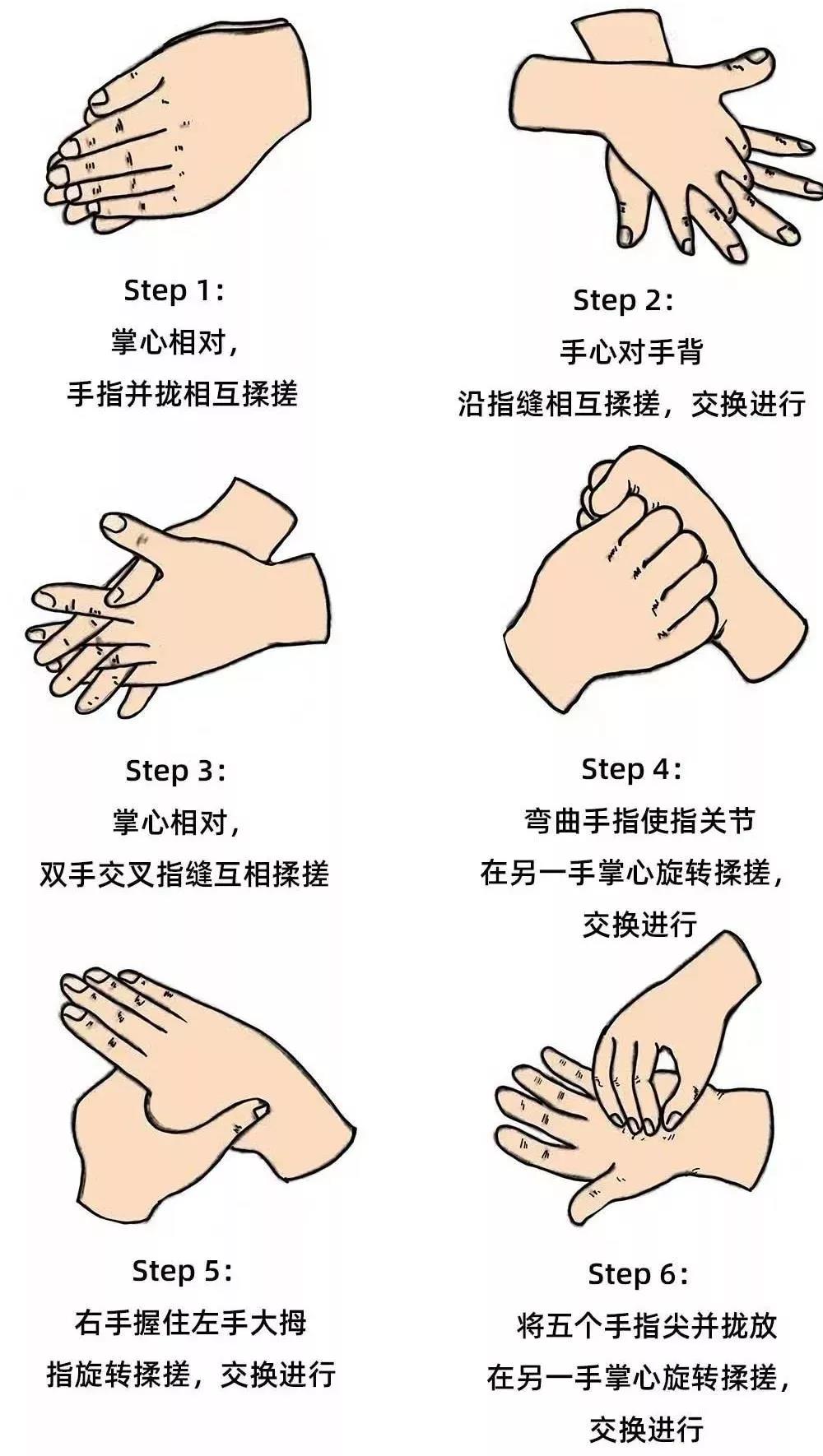 Step 1:
掌心相对,
手指并拢相互揉搓

Step 2:
手心对手背
沿指缝相互揉搓，交换进行

Step 3:
掌心相对,
双手交叉指缝互相揉搓

Step 4:
弯曲手指使指关节
在另一手掌心旋转揉搓,
交换进行

Step 5:
右手握住左手大拇
指旋转揉搓，交换进行

Step 6:
将五个手指尖并拢放
在另一手掌心旋转揉搓,
交换进行